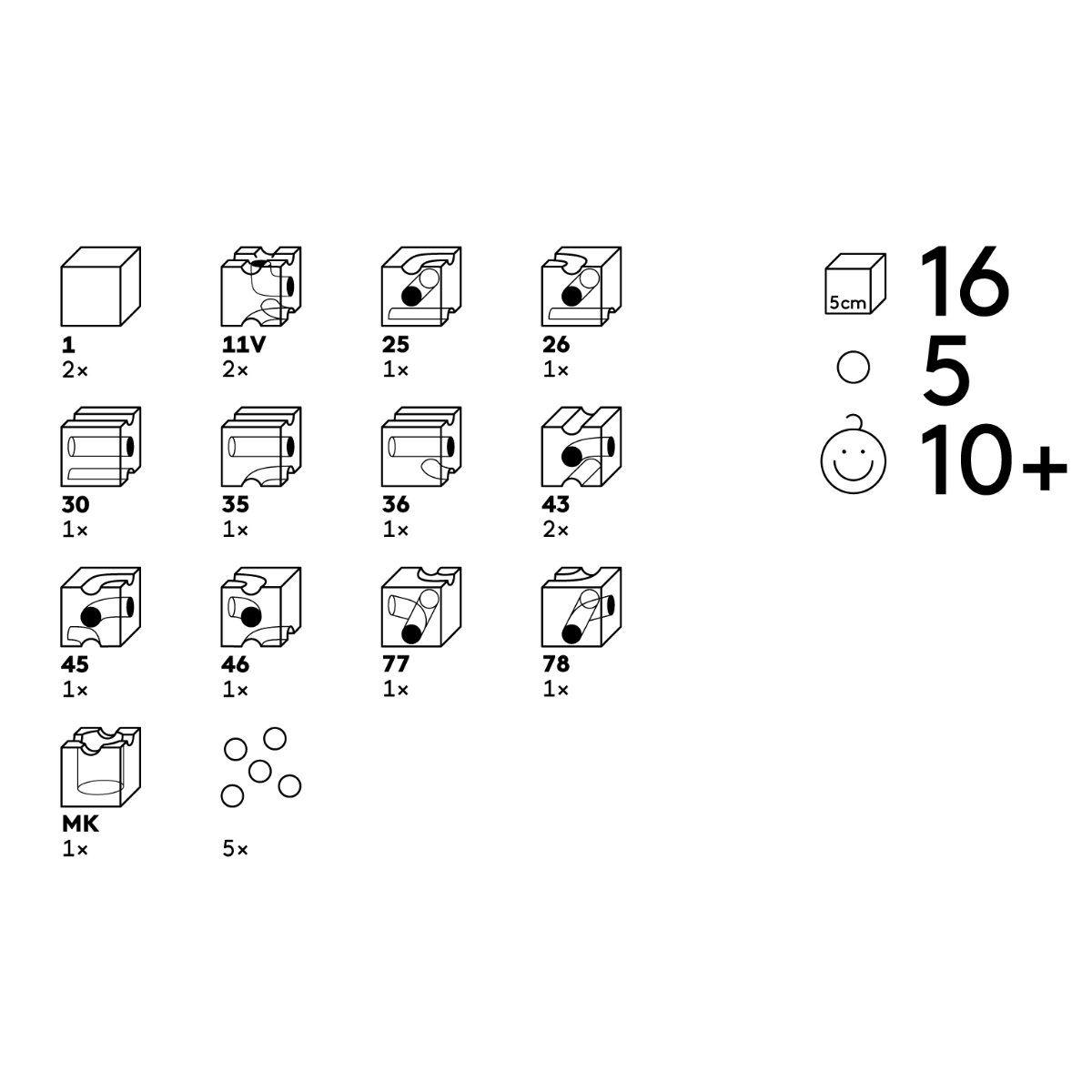 1
2×

11V
2×

25
1×

26
1×

30
1×

35
1×

36
1×

43
2×

45
1×

46
1×

77
1×

78
1×

MK
1×

5×

5cm 16

5

10+