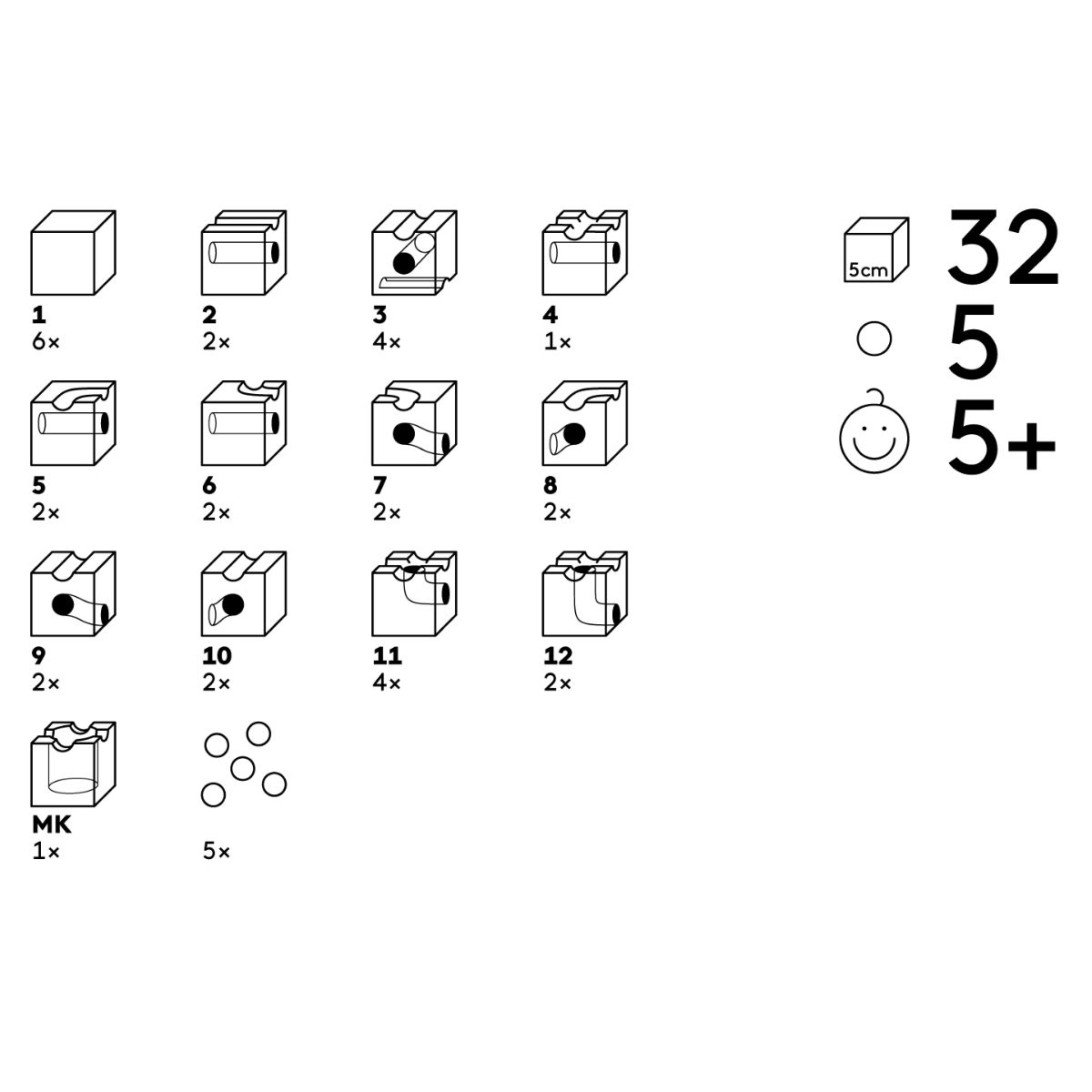 1
6×

2
2×

3
4×

4
1×

5
2×

6
2×

7
2×

8
2×

9
2×

10
2×

11
4×

12
2×

MK
1×

5×

5cm
32

5

5+