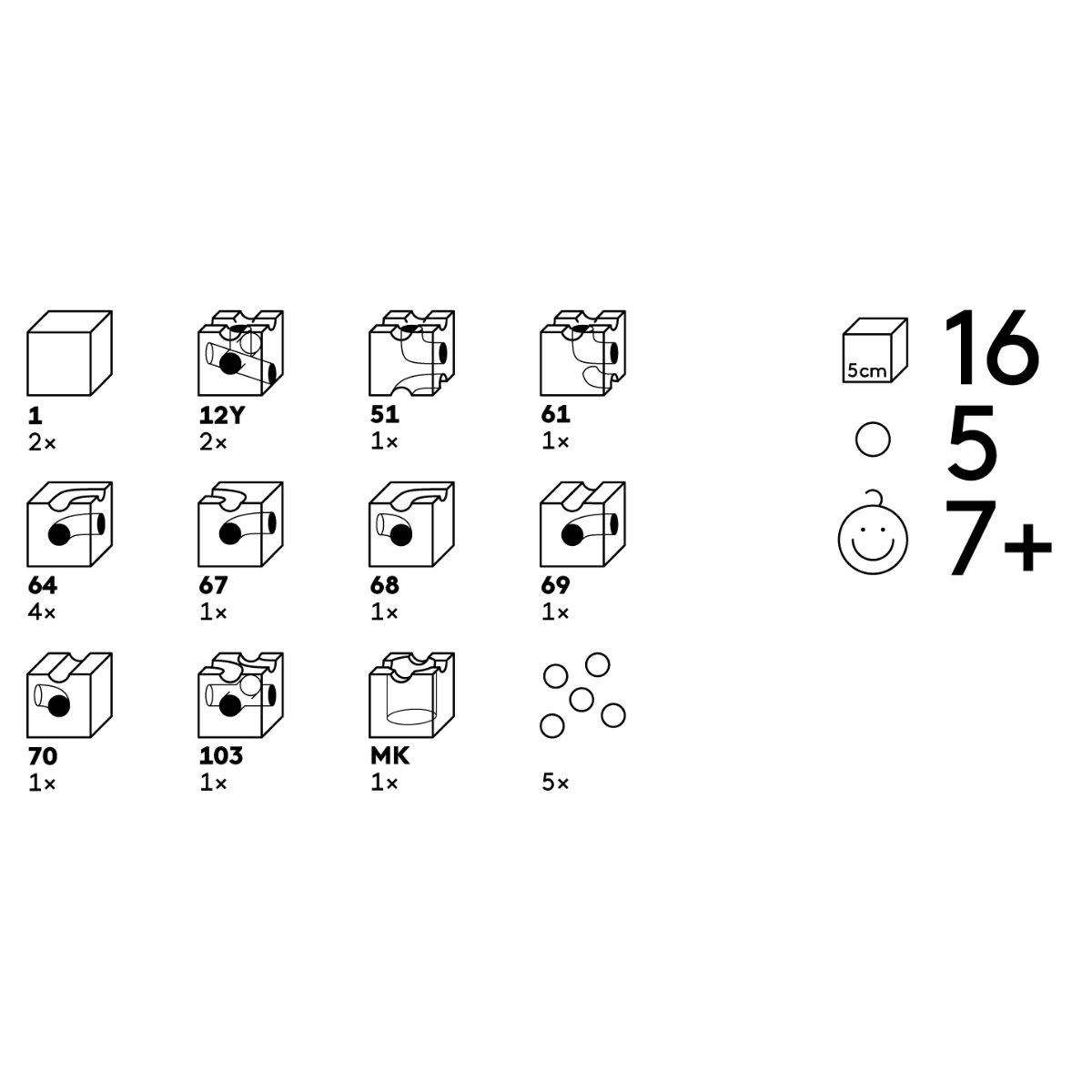 1
2×

12Y
2×

51
1×

61
1×

64
4×

67
1×

68
1×

69
1×

70
1×

103
1×

MK
1×

5×

5cm 16

5

7+