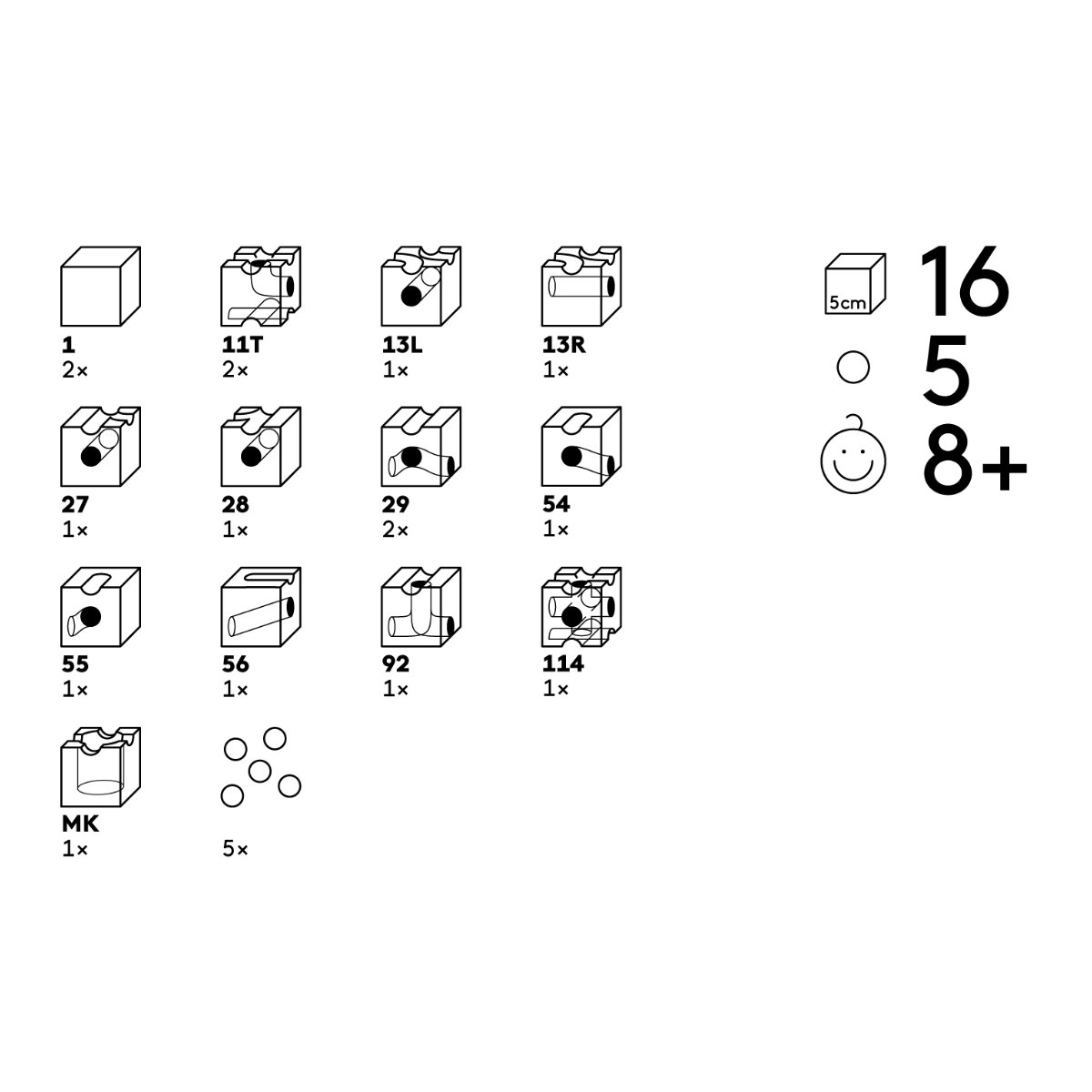 1
2×

11T
2×

13L
1×

13R
1×

27
1×

28
1×

29
2×

54
1×

55
1×

56
1×

92
1×

114
1×

MK
1×

5×

5cm

16

5

8+