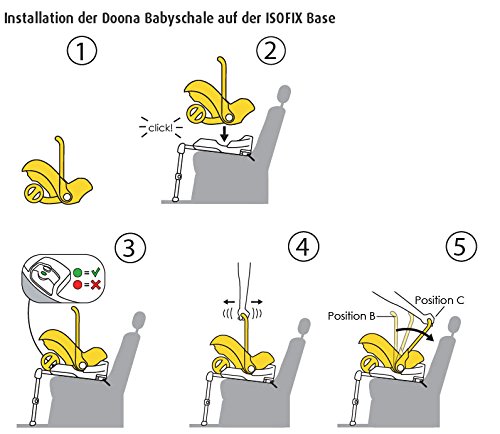 Installation der Doona Babyschale auf der ISOFIX Base

1

2

click!

3

4

5

Position B

Position C